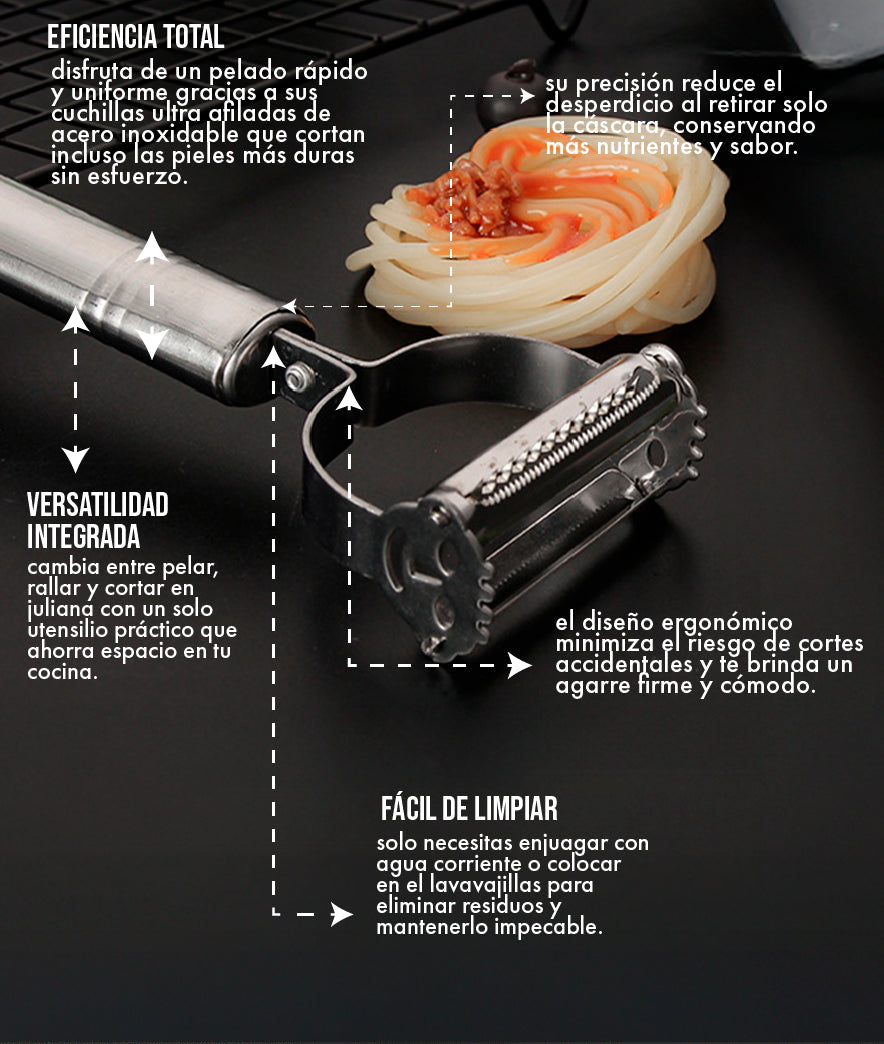 EFICIENCIA TOTAL

disfruta de un pelado rápido y uniforme gracias a sus cuchillas ultra afiladas de acero inoxidable que cortan incluso las pieles más duras sin esfuerzo.

su precisión reduce el desperdicio al retirar solo la cáscara, conservando más nutrientes y sabor.

VERSATILIDAD INTEGRADA

cambia entre pelar, rallar y cortar en juliana con un solo utensilio práctico que ahorra espacio en tu cocina.

el diseño ergonómico minimiza el riesgo de cortes accidentales y te brinda un agarre firme y cómodo.

FÁCIL DE LIMPIAR

solo necesitas enjuagar con agua corriente o colocar en el lavavajillas para eliminar residuos y mantenerlo impecable.