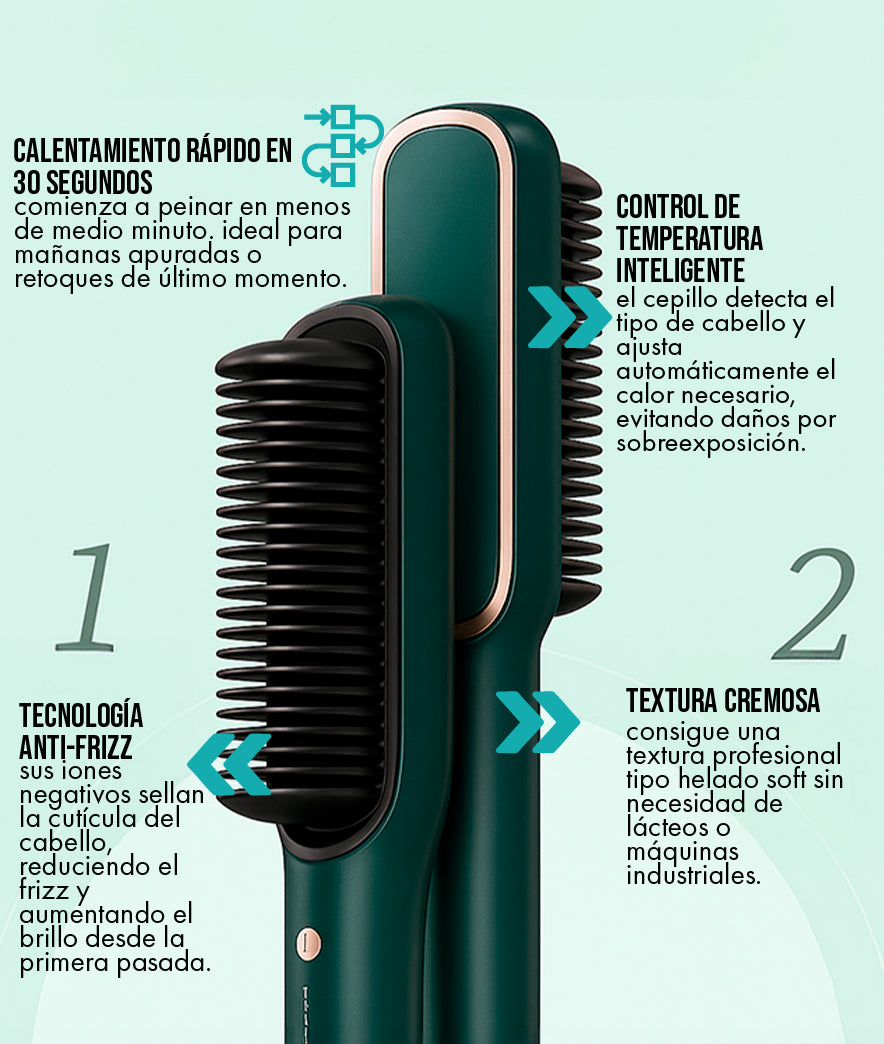 CALENTAMIENTO RÁPIDO EN 30 SEGUNDOS
comienza a peinar en menos de medio minuto. ideal para mañanas apuradas o retoques de último momento.

CONTROL DE TEMPERATURA INTELIGENTE
el cepillo detecta el tipo de cabello y ajusta automáticamente el calor necesario, evitando daños por sobreexposición.

1

2

TECNOLOGÍA ANTI-FRIZZ
sus iones negativos sellan la cutícula del cabello, reduciendo el frizz y aumentando el brillo desde la primera pasada.

TEXTURA CREMOSA
consigue una textura profesional tipo helado soft sin necesidad de lácteos o máquinas industriales.