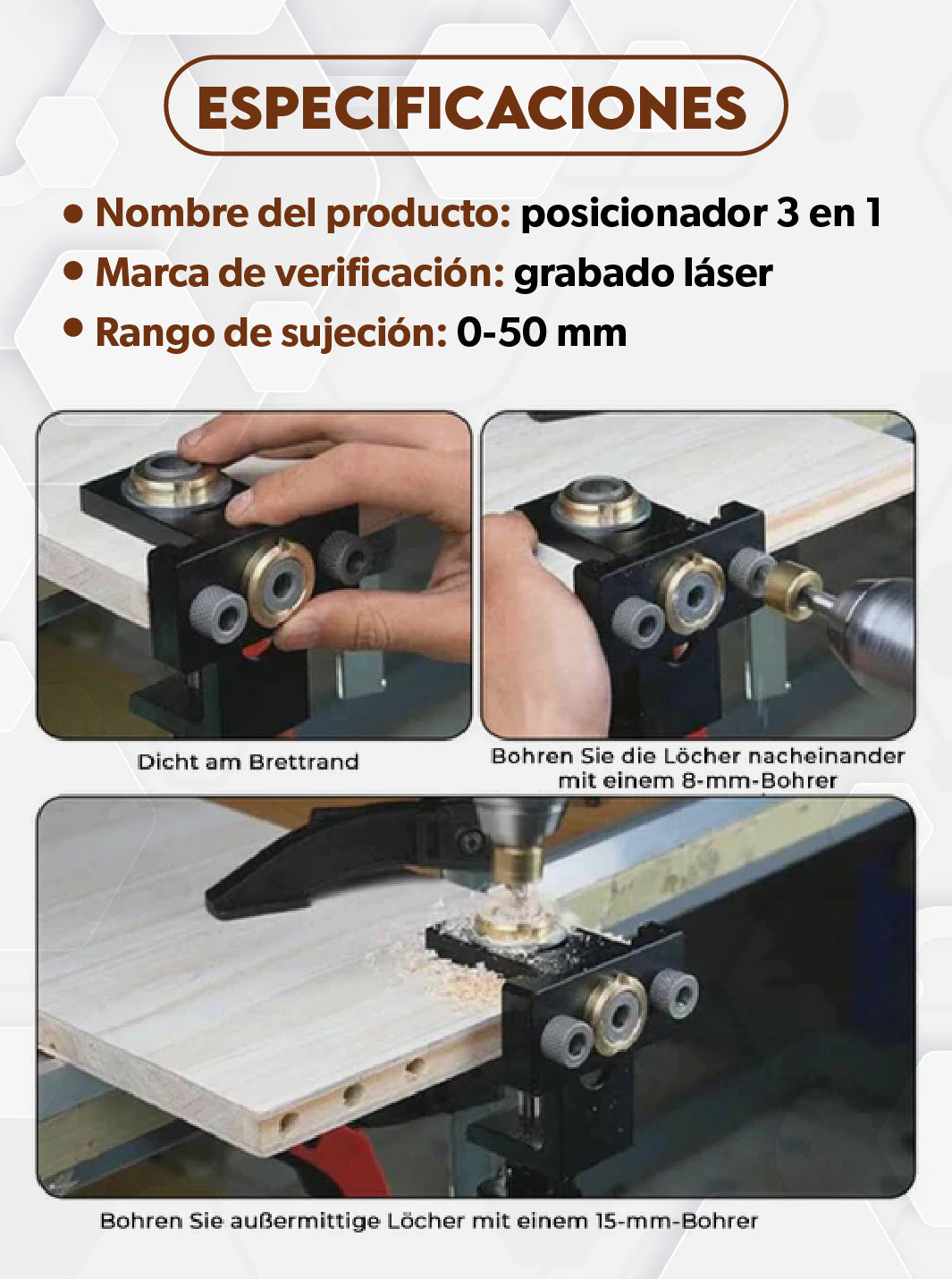 ESPECIFICACIONES

• Nombre del producto: posicionador 3 en 1
• Marca de verificación: grabado láser
• Rango de sujeción: 0-50 mm

Dicht am Brettrand

Bohren Sie die Löcher nacheinander mit einem 8-mm-Bohrer

Bohren Sie außermittige Löcher mit einem 15-mm-Bohrer