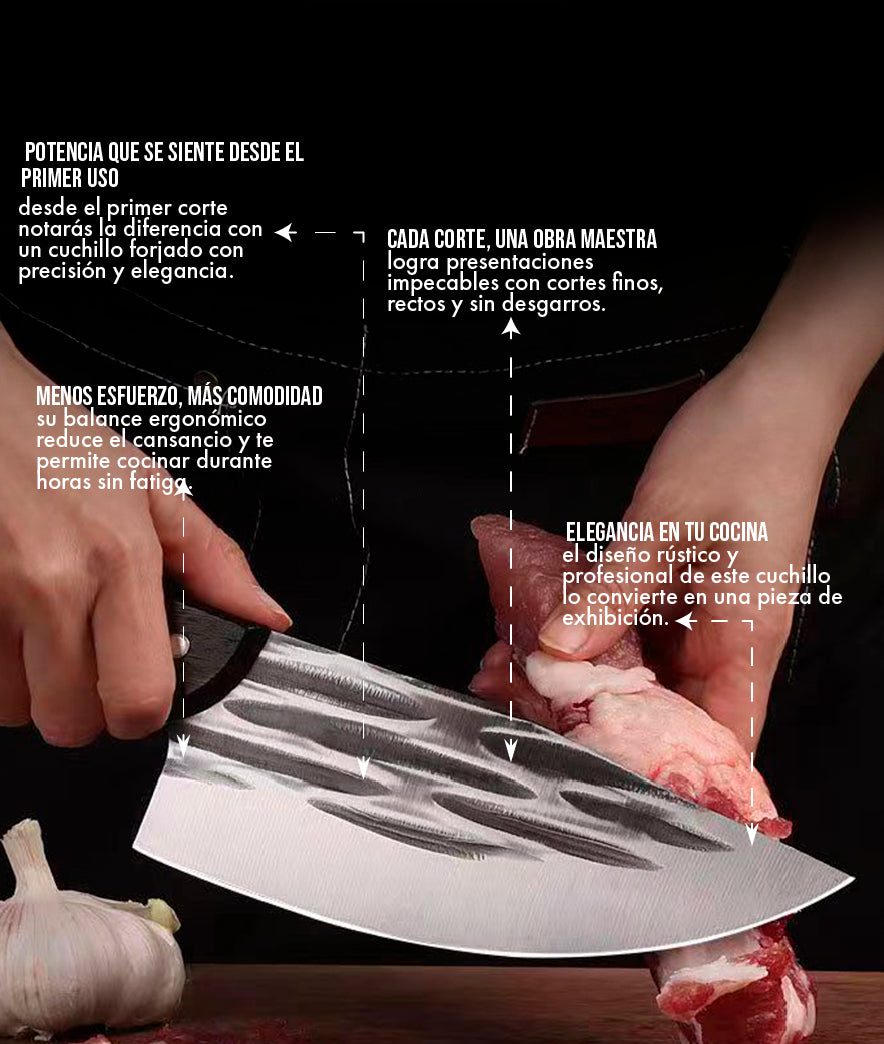 POTENCIA QUE SE SIENTE DESDE EL PRIMER USO
desde el primer corte notarás la diferencia con un cuchillo forjado con precisión y elegancia.

CADA CORTE, UNA OBRA MAESTRA
logra presentaciones impecables con cortes finos, rectos y sin desgarros.

MENOS ESFUERZO, MÁS COMODIDAD
su balance ergonómico reduce el cansancio y te permite cocinar durante horas sin fatiga.

ELEGANCIA EN TU COCINA
el diseño rústico y profesional de este cuchillo lo convierte en una pieza de exhibición.